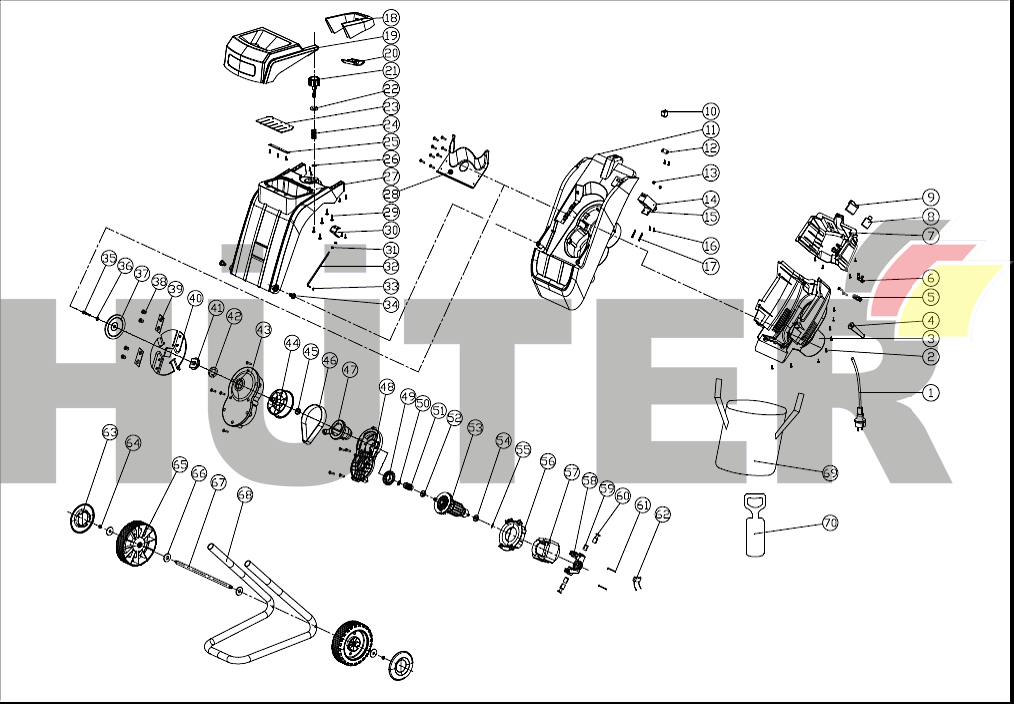 18
19
20
21
22
23
24
25
26
27
28
29
30
31
32
33
34
10
11
12
13
14
15
16
17
9
8
7
6
5
4
3
2
1
35
36
37
38
39
40
41
42
43
44
45
46
47
48
49
50
51
52
53
54
55
56
57
58
59
60
61
62
63
64
65
66
67
68
69
70
HUTER