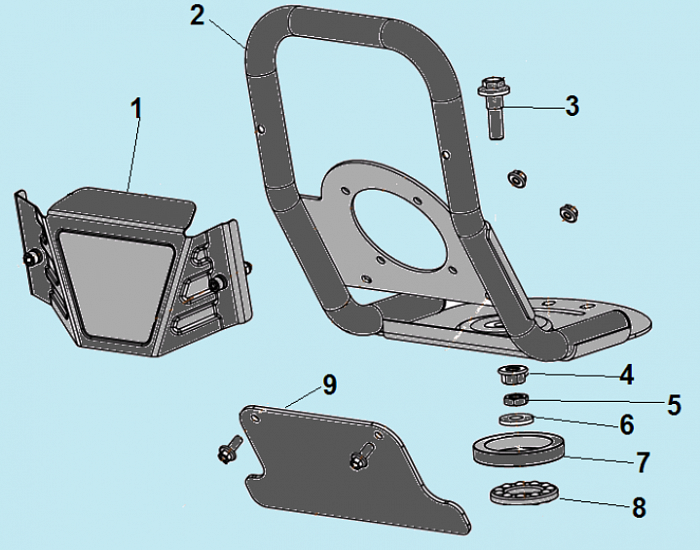 2
1
3
4
5
6
7
8
9